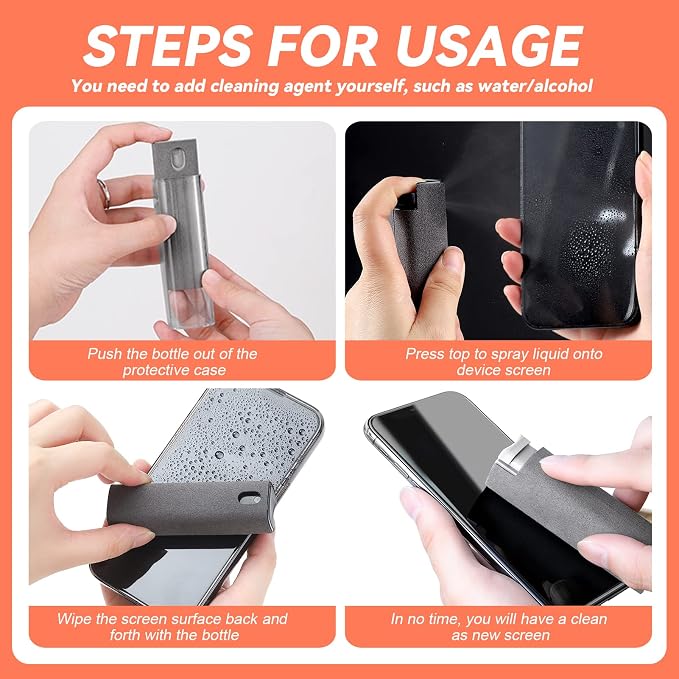 STEPS FOR USAGE

You need to add cleaning agent yourself, such as water/alcohol

Push the bottle out of the protective case

Press top to spray liquid onto device screen

Wipe the screen surface back and forth with the bottle

In no time, you will have a clean as new screen