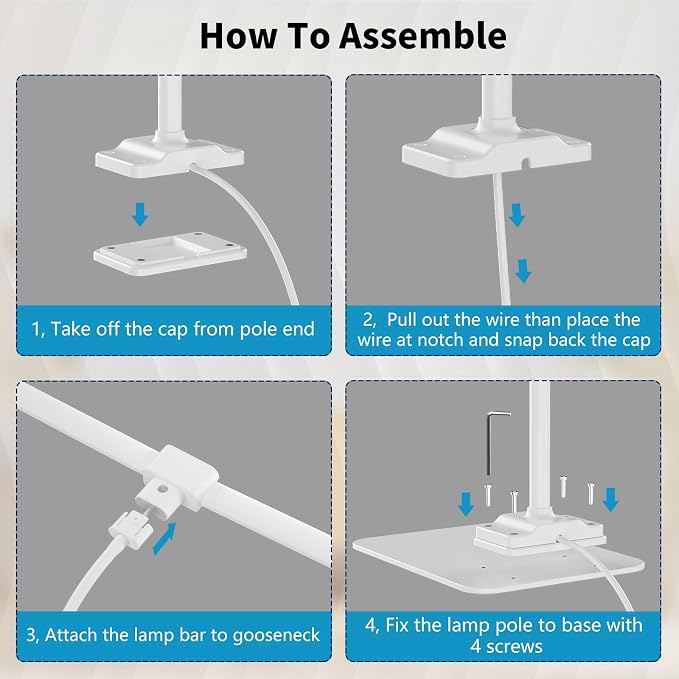 How To Assemble

1, Take off the cap from pole end

2, Pull out the wire than place the wire at notch and snap back the cap

3, Attach the lamp bar to gooseneck

4, Fix the lamp pole to base with 4 screws