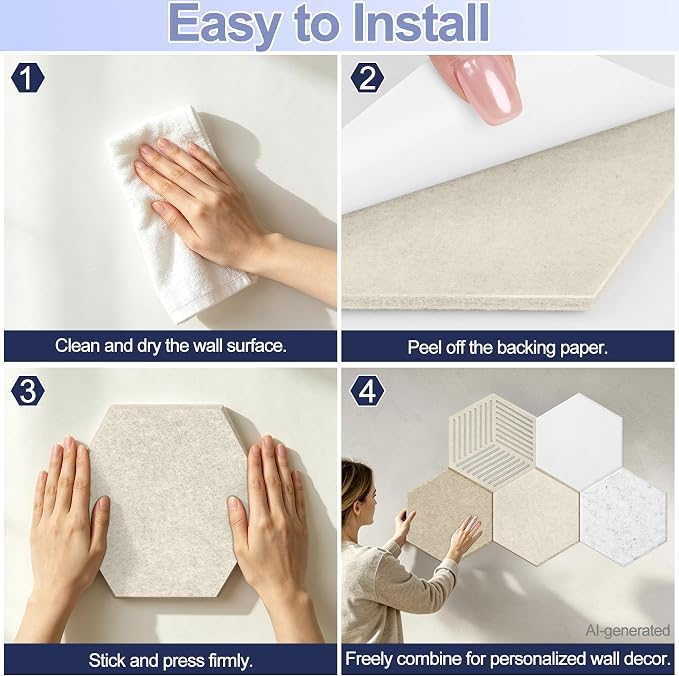 Easy to Install

1

Clean and dry the wall surface.

2

Peel off the backing paper.

3

Stick and press firmly.

4

AI-generated

Freely combine for personalized wall decor.