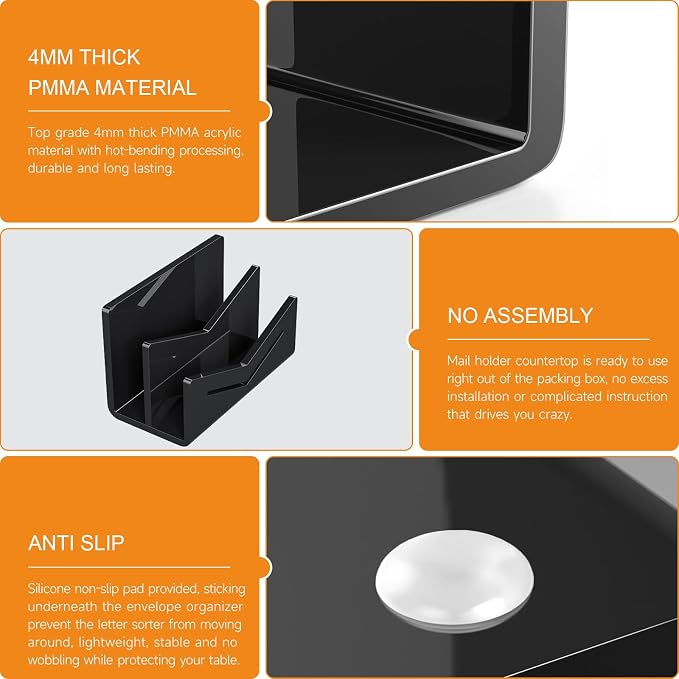 4MM THICK
PMMA MATERIAL

Top grade 4mm thick PMMA acrylic material with hot-bending processing, durable and long lasting.

NO ASSEMBLY

Mail holder countertop is ready to use right out of the packing box, no excess installation or complicated instruction that drives you crazy.

ANTI SLIP

Silicone non-slip pad provided, sticking underneath the envelope organizer prevent the letter sorter from moving around, lightweight, stable and no wobbling while protecting your table.