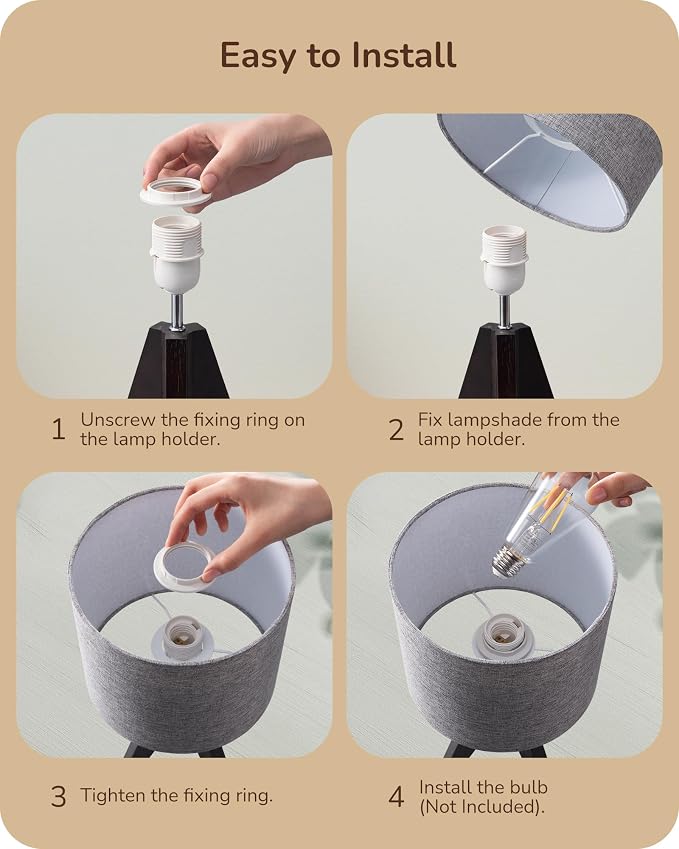 Easy to Install

1 Unscrew the fixing ring on the lamp holder.

2 Fix lampshade from the lamp holder.

3 Tighten the fixing ring.

4 Install the bulb (Not Included).