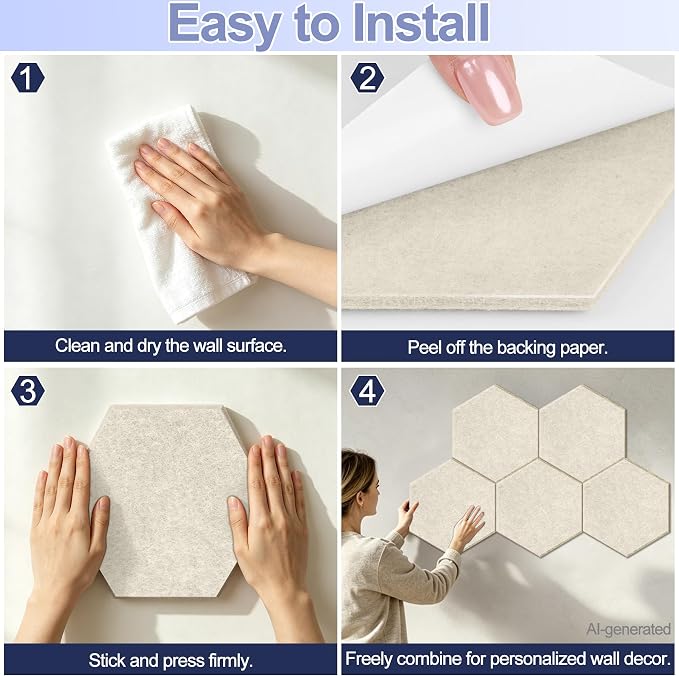 Easy to Install

1

Clean and dry the wall surface.

2

Peel off the backing paper.

3

Stick and press firmly.

4

AI-generated

Freely combine for personalized wall decor.