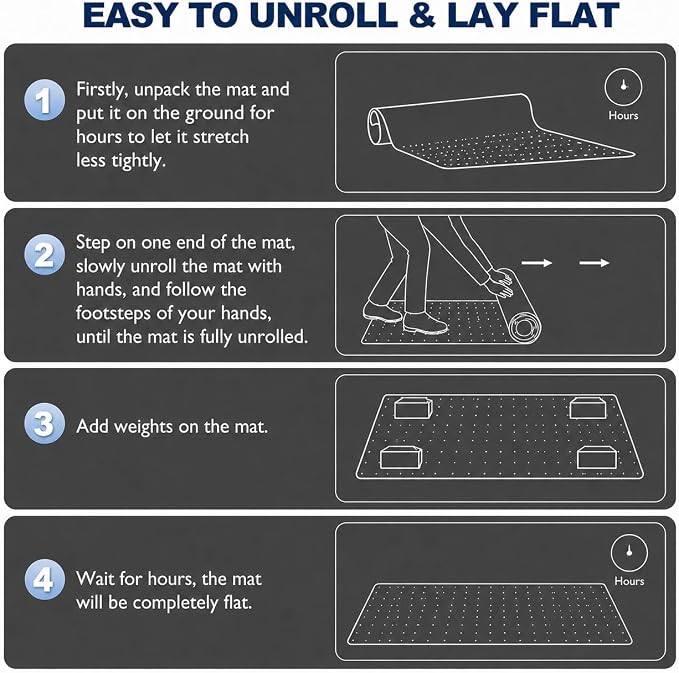 EASY TO UNROLL & LAY FLAT

1 Firstly, unpack the mat and put it on the ground for hours to let it stretch less tightly.

Hours

2 Step on one end of the mat, slowly unroll the mat with hands, and follow the footsteps of your hands, until the mat is fully unrolled.

3 Add weights on the mat.

4 Wait for hours, the mat will be completely flat.

Hours