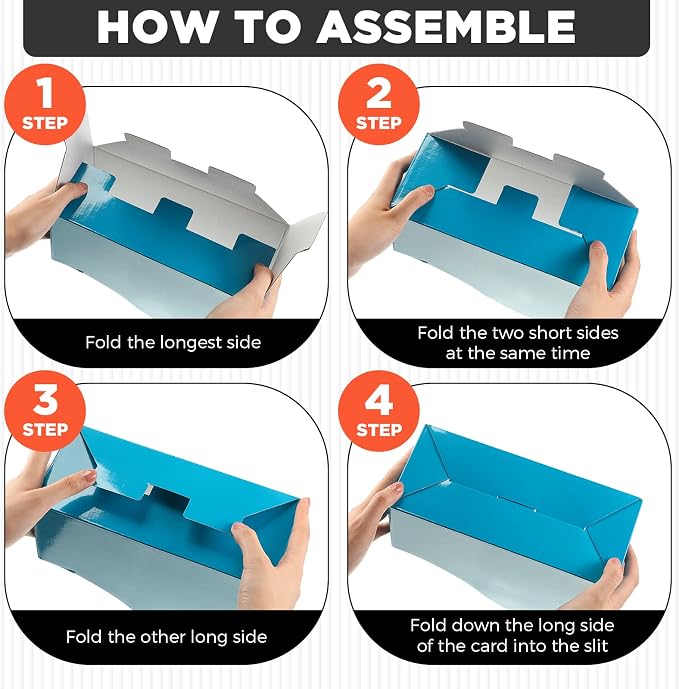 HOW TO ASSEMBLE

1
STEP

Fold the longest side

2
STEP

Fold the two short sides at the same time

3
STEP

Fold the other long side

4
STEP

Fold down the long side of the card into the slit