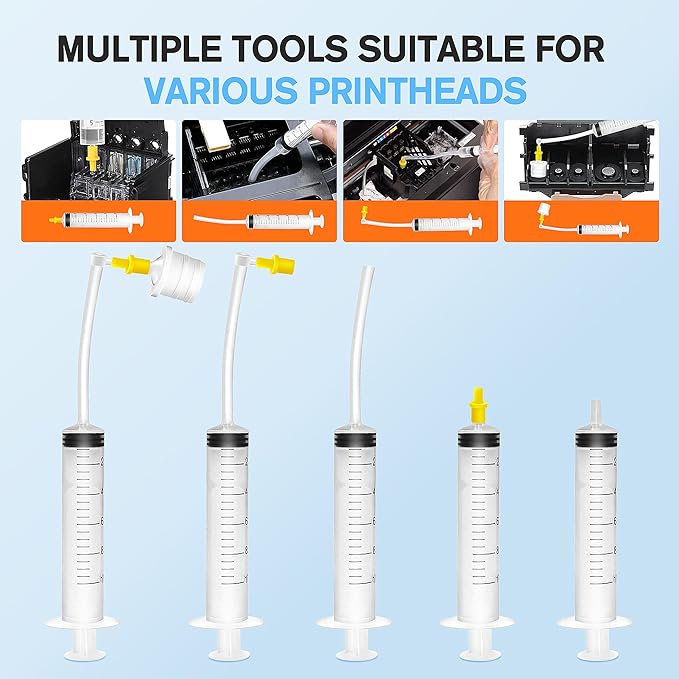 MULTIPLE TOOLS SUITABLE FOR
VARIOUS PRINTHEADS