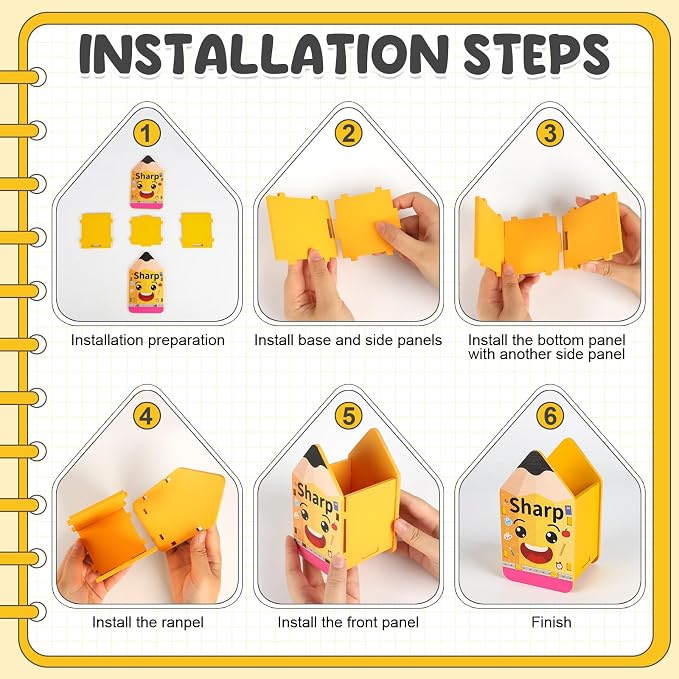 INSTALLATION STEPS

1
Sharp
Sharp
Installation preparation

2
Install base and side panels

3
Install the bottom panel with another side panel

4
Install the ranpel

5
Sharp
Install the front panel

6
Sharp
Finish