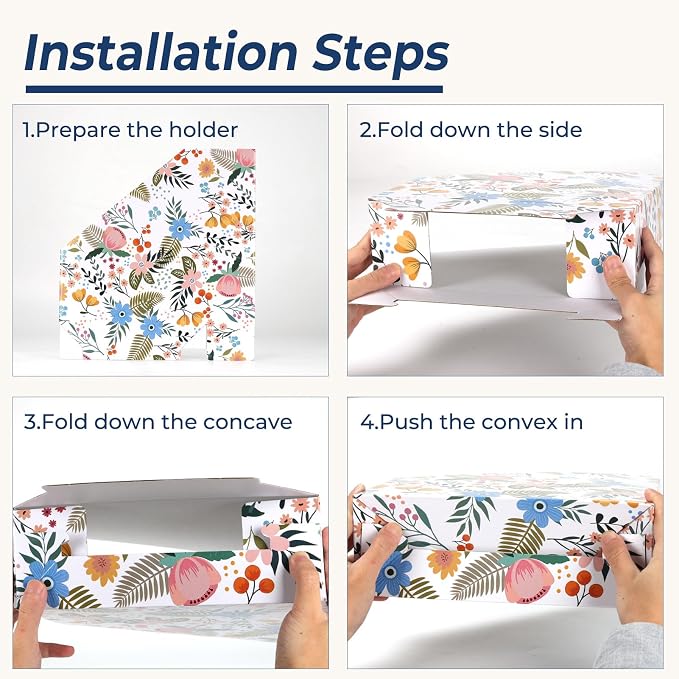 Installation Steps

1.Prepare the holder

2.Fold down the side

3.Fold down the concave

4.Push the convex in