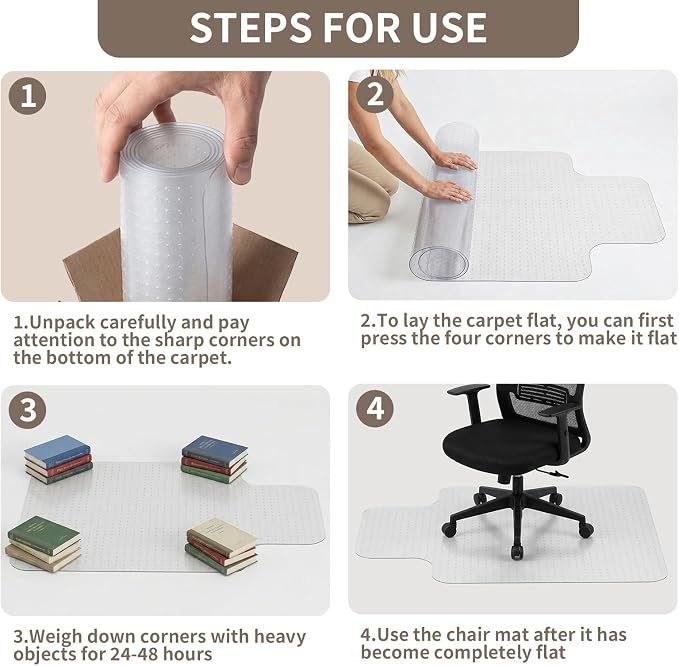 STEPS FOR USE

1

2

1.Unpack carefully and pay attention to the sharp corners on the bottom of the carpet.

2.To lay the carpet flat, you can first press the four corners to make it flat

3

4

3.Weigh down corners with heavy objects for 24-48 hours

4.Use the chair mat after it has become completely flat