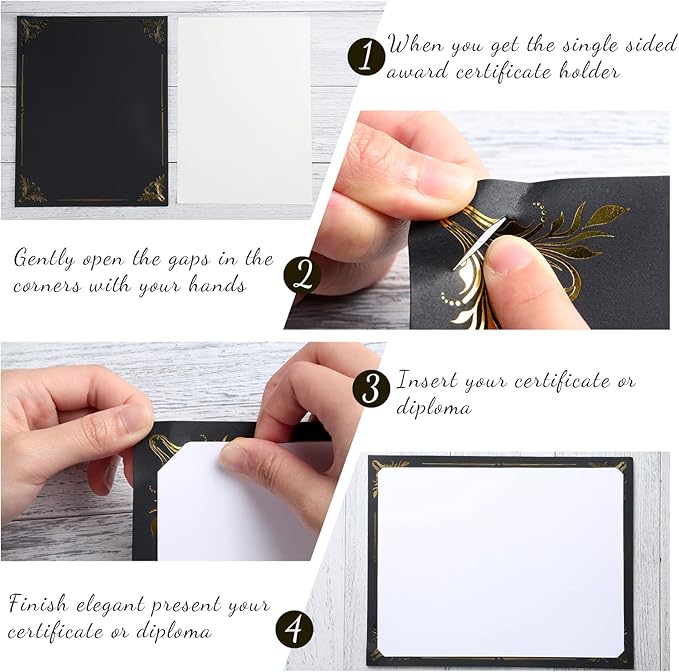 1 When you get the single sided award certificate holder

Gently open the gaps in the corners with your hands 2

3 Insert your certificate or diploma

Finish elegant present your certificate or diploma 4