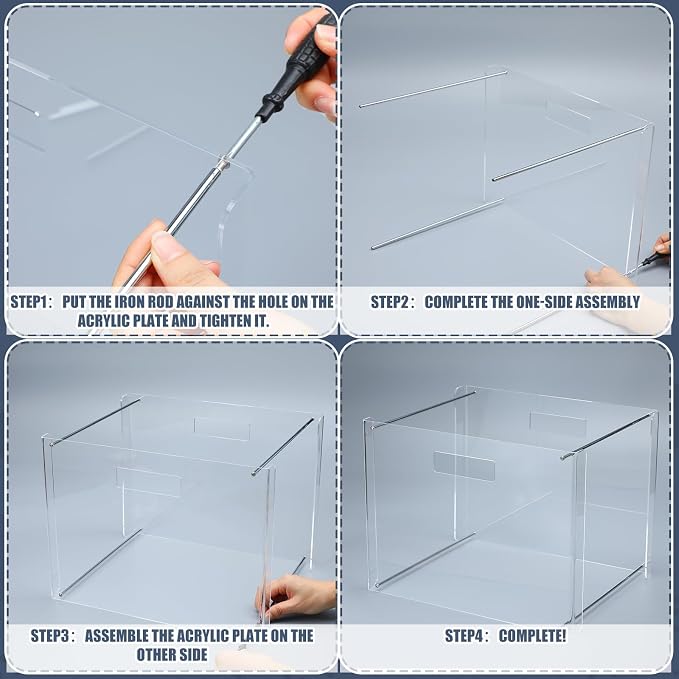 STEP1: PUT THE IRON ROD AGAINST THE HOLE ON THE ACRYLIC PLATE AND TIGHTEN IT.

STEP2: COMPLETE THE ONE-SIDE ASSEMBLY

STEP3: ASSEMBLE THE ACRYLIC PLATE ON THE OTHER SIDE

STEP4: COMPLETE!