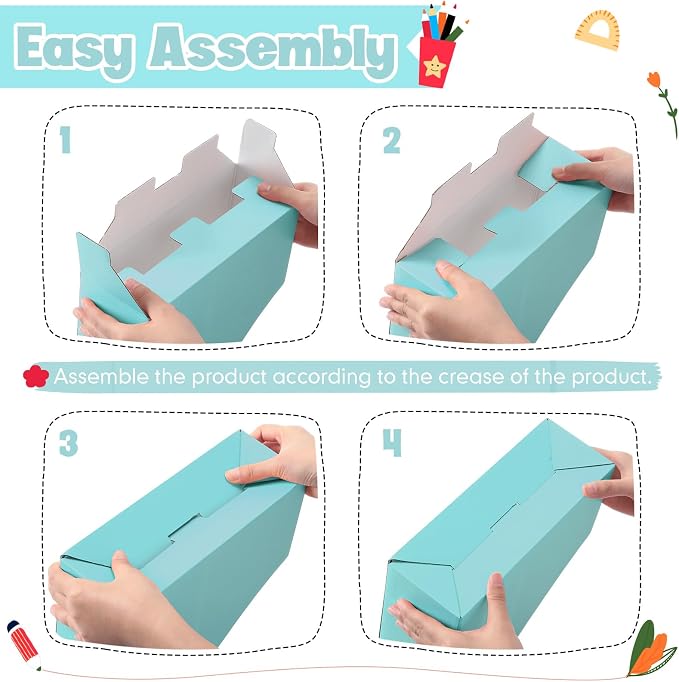 Easy Assembly

1

2

Assemble the product according to the crease of the product.

3

4