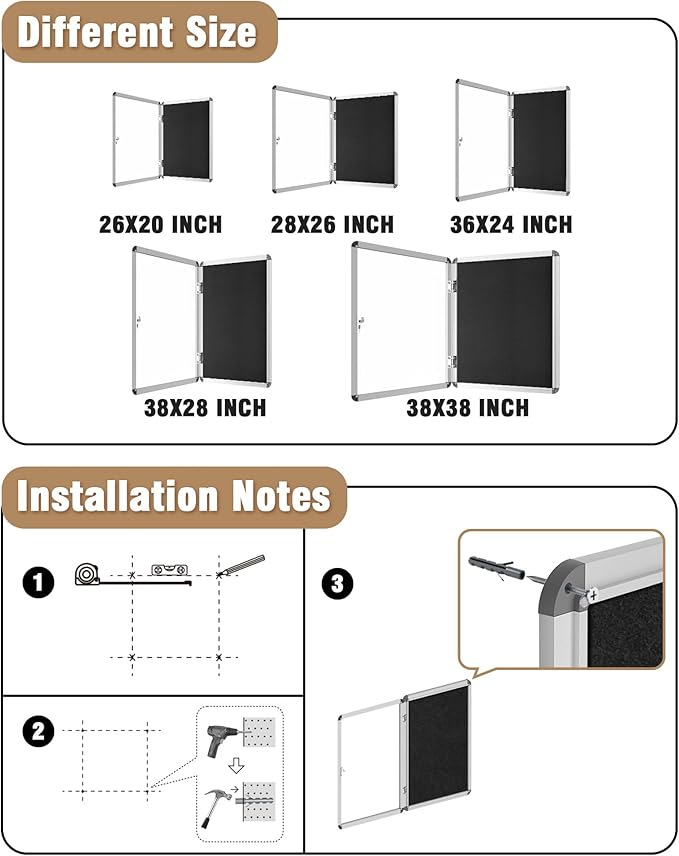 Different Size

26X20 INCH

28X26 INCH

36X24 INCH

38X28 INCH

38X38 INCH

Installation Notes

1

2

3