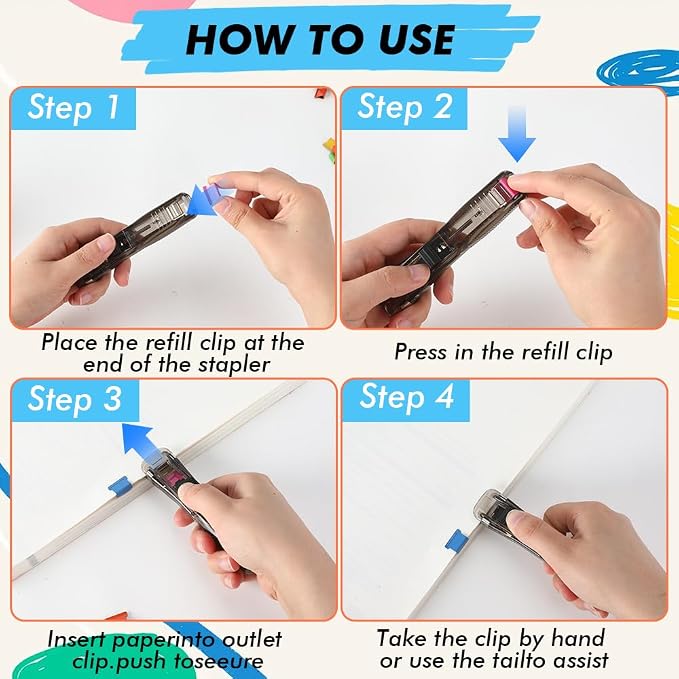 HOW TO USE

Step 1

Place the refill clip at the end of the stapler

Step 2

Press in the refill clip

Step 3

Insert paperinto outlet clip.push toseeure

Step 4

Take the clip by hand or use the tailto assist