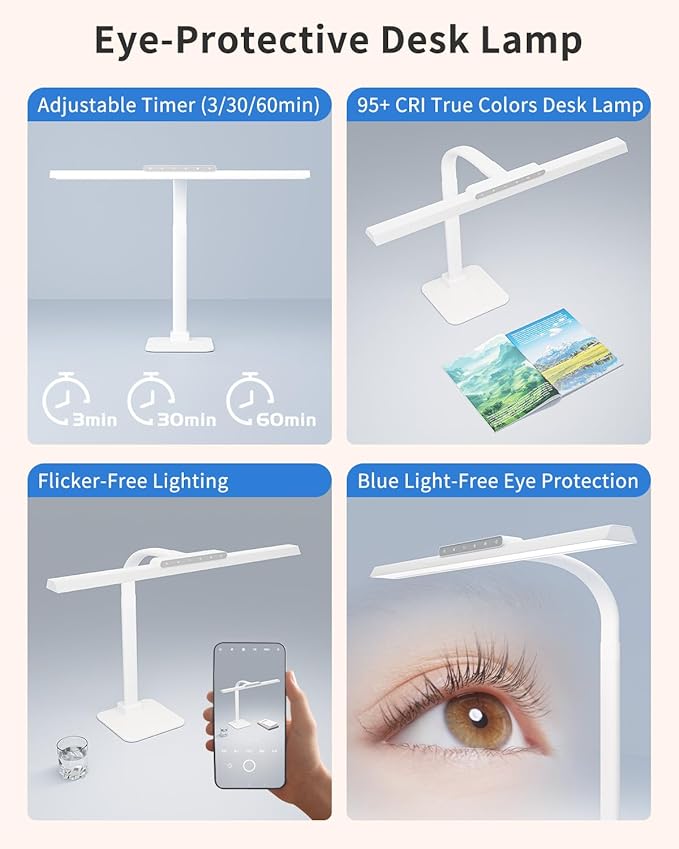 Eye-Protective Desk Lamp

Adjustable Timer (3/30/60min)

3min 30min 60min

95+ CRI True Colors Desk Lamp

Flicker-Free Lighting

Blue Light-Free Eye Protection