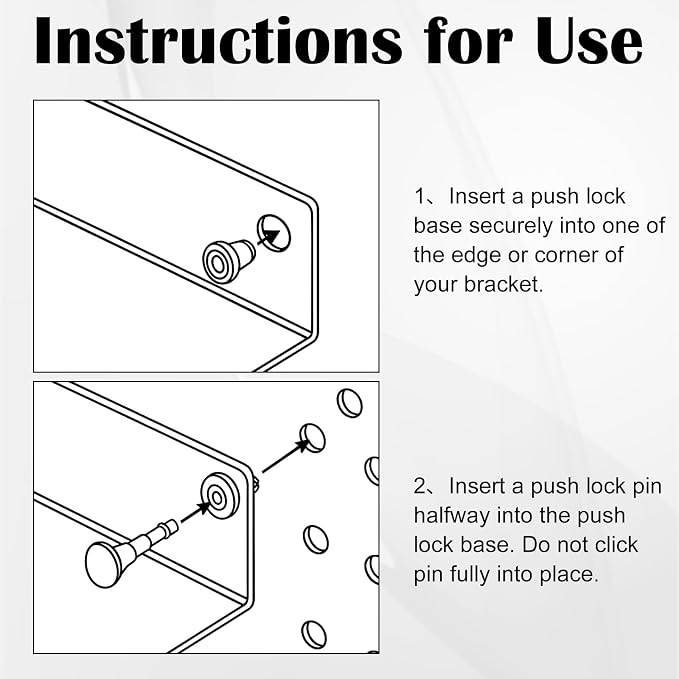 Instructions for Use

1、Insert a push lock base securely into one of the edge or corner of your bracket.

2、Insert a push lock pin halfway into the push lock base. Do not click pin fully into place.