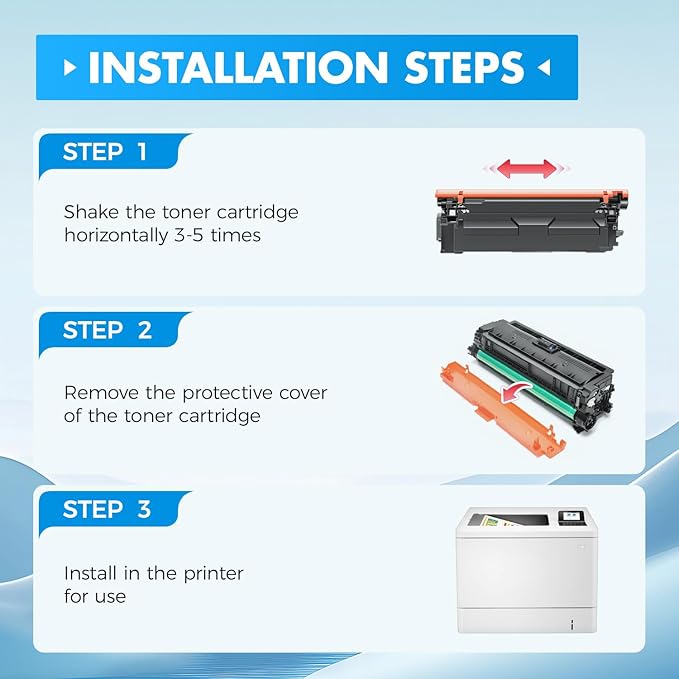 INSTALLATION STEPS

STEP 1

Shake the toner cartridge horizontally 3-5 times

STEP 2

Remove the protective cover of the toner cartridge

STEP 3

Install in the printer for use