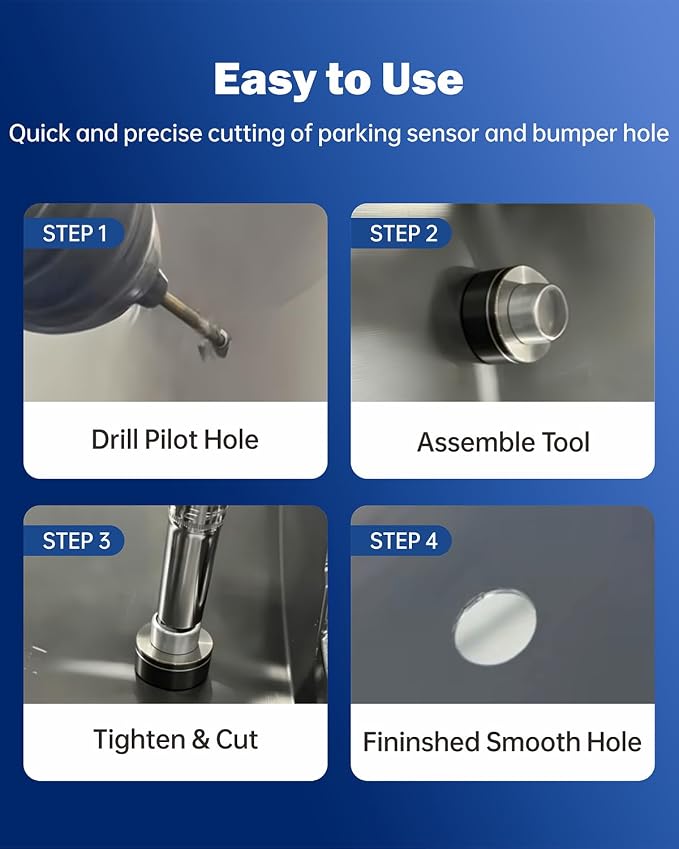 Easy to Use

Quick and precise cutting of parking sensor and bumper hole

STEP 1

Drill Pilot Hole

STEP 2

Assemble Tool

STEP 3

Tighten & Cut

STEP 4

Fininshed Smooth Hole