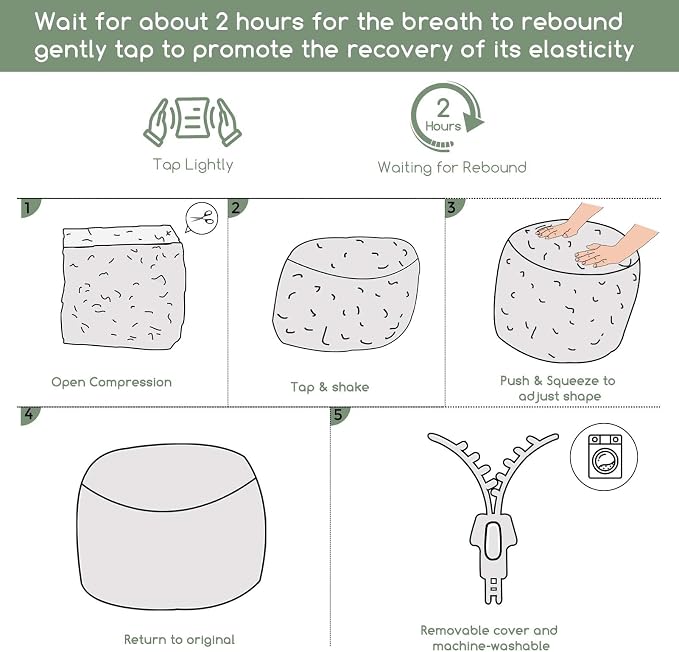 Wait for about 2 hours for the breath to rebound gently tap to promote the recovery of its elasticity

Tap Lightly

2
Hours

Waiting for Rebound

1

Open Compression

2

Tap & shake

3

Push & Squeeze to adjust shape

4

Return to original

5

Removable cover and machine-washable