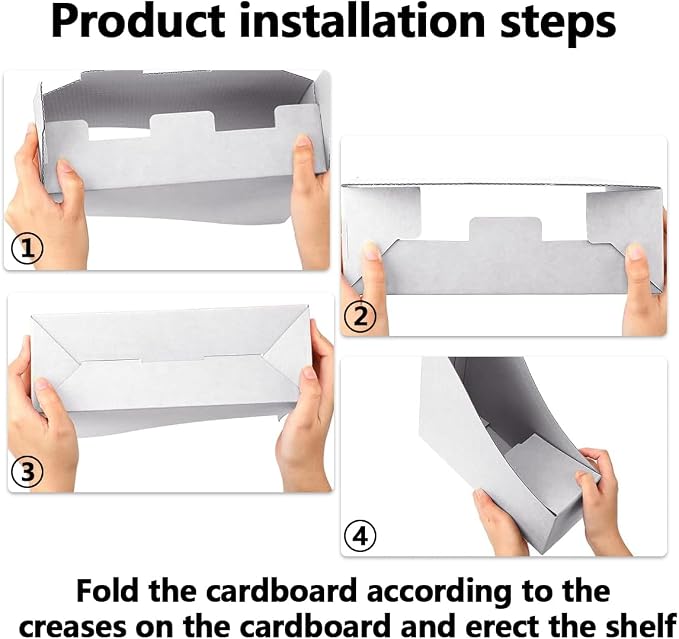 Product installation steps

①

②

③

④

Fold the cardboard according to the creases on the cardboard and erect the shelf