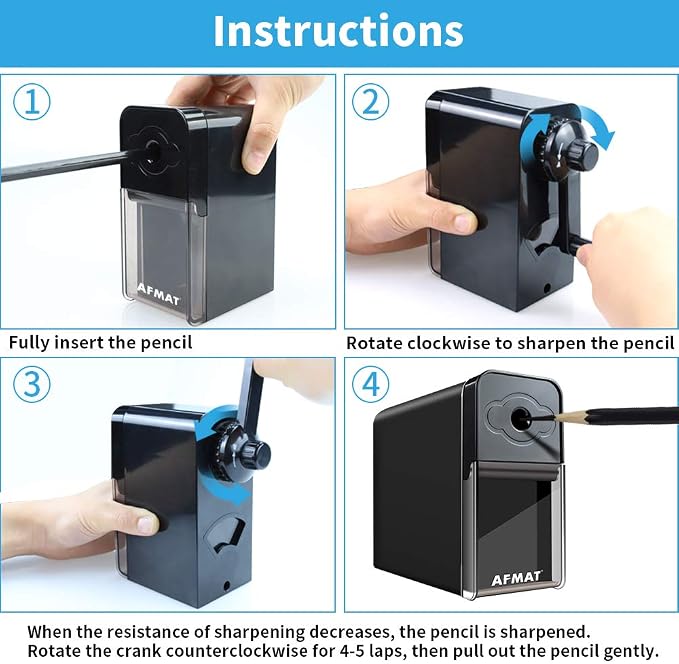 Instructions

①

AFMAT

Fully insert the pencil

②

Rotate clockwise to sharpen the pencil

③

④

AFMAT

When the resistance of sharpening decreases, the pencil is sharpened. Rotate the crank counterclockwise for 4-5 laps, then pull out the pencil gently.