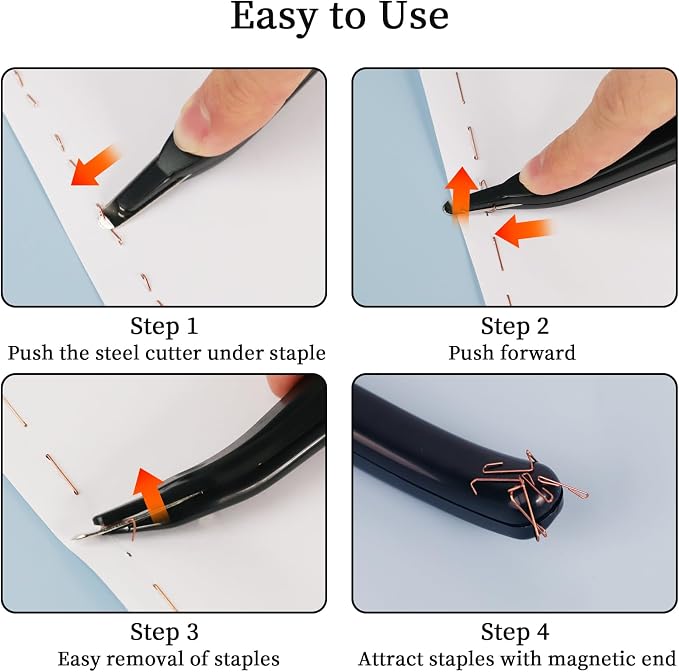 Easy to Use

Step 1
Push the steel cutter under staple

Step 2
Push forward

Step 3
Easy removal of staples

Step 4
Attract staples with magnetic end