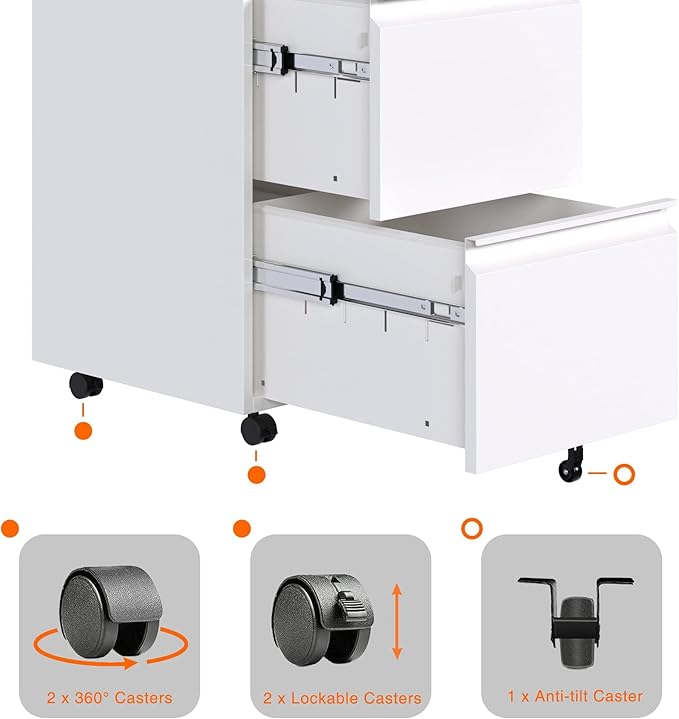 2 x 360° Casters

2 x Lockable Casters

1 x Anti-tilt Caster