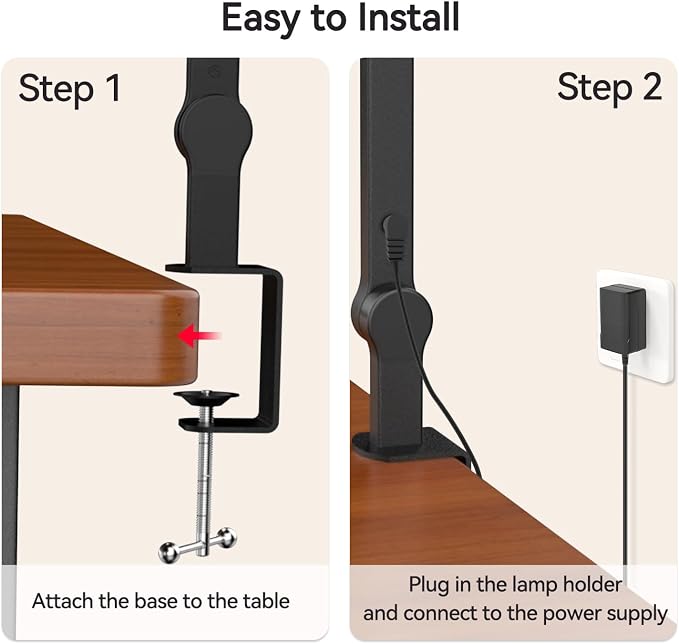 Easy to Install

Step 1

Attach the base to the table

Step 2

Plug in the lamp holder and connect to the power supply