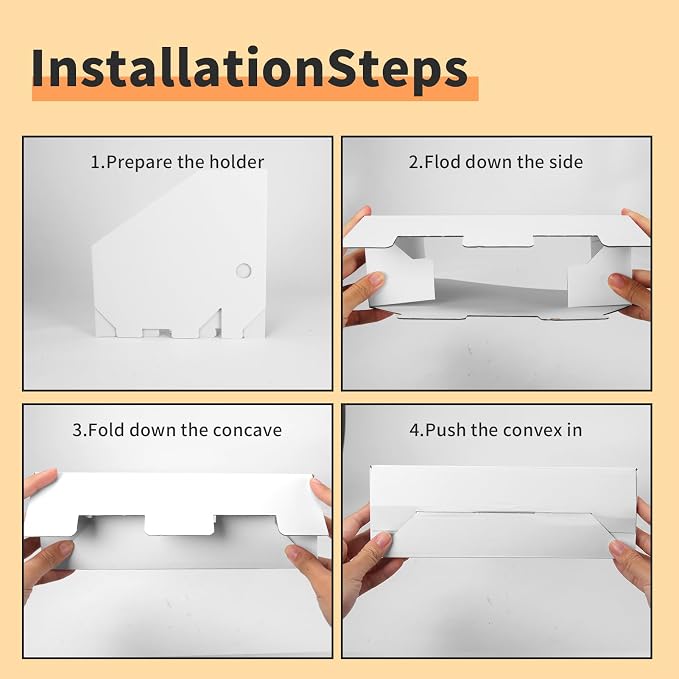 InstallationSteps

1.Prepare the holder

2.Flod down the side

3.Fold down the concave

4.Push the convex in