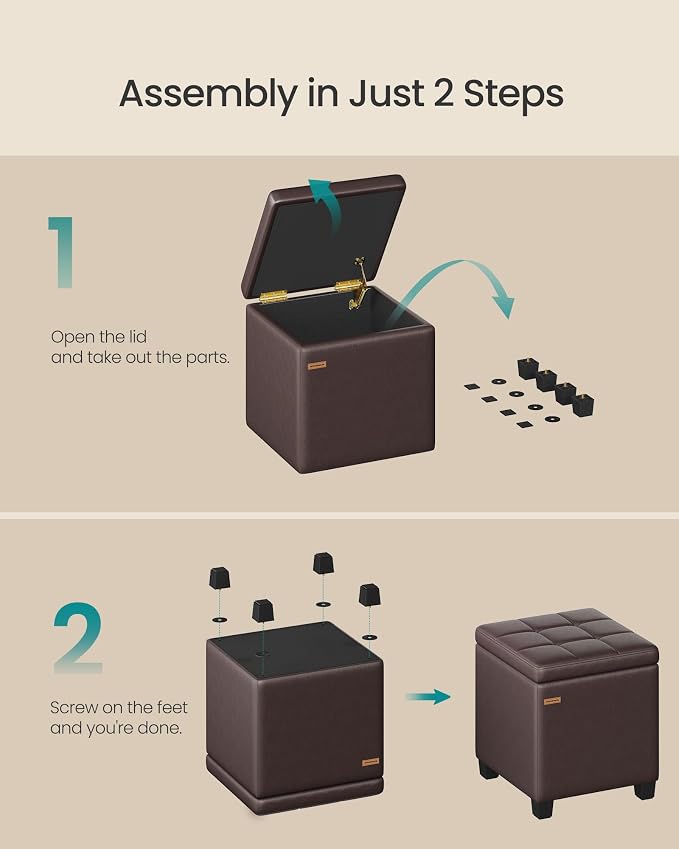 Assembly in Just 2 Steps

1

Open the lid and take out the parts.

2

Screw on the feet and you're done.