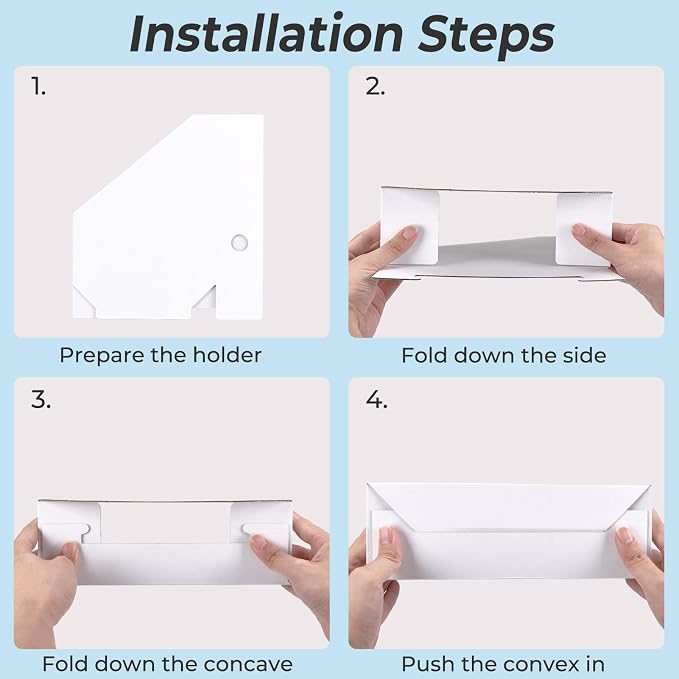 Installation Steps

1.

Prepare the holder

2.

Fold down the side

3.

Fold down the concave

4.

Push the convex in