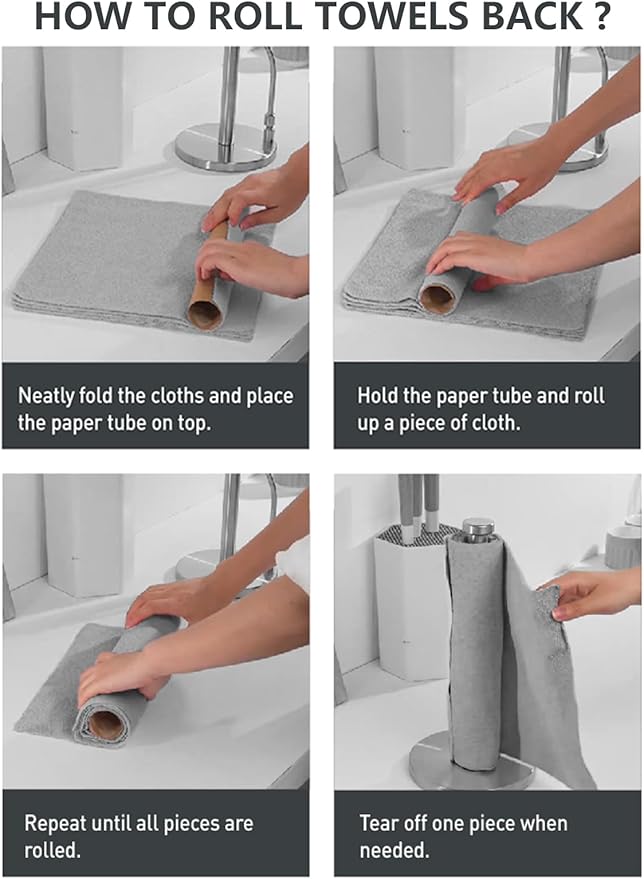 HOW TO ROLL TOWELS BACK ?

Neatly fold the cloths and place the paper tube on top.

Hold the paper tube and roll up a piece of cloth.

Repeat until all pieces are rolled.

Tear off one piece when needed.