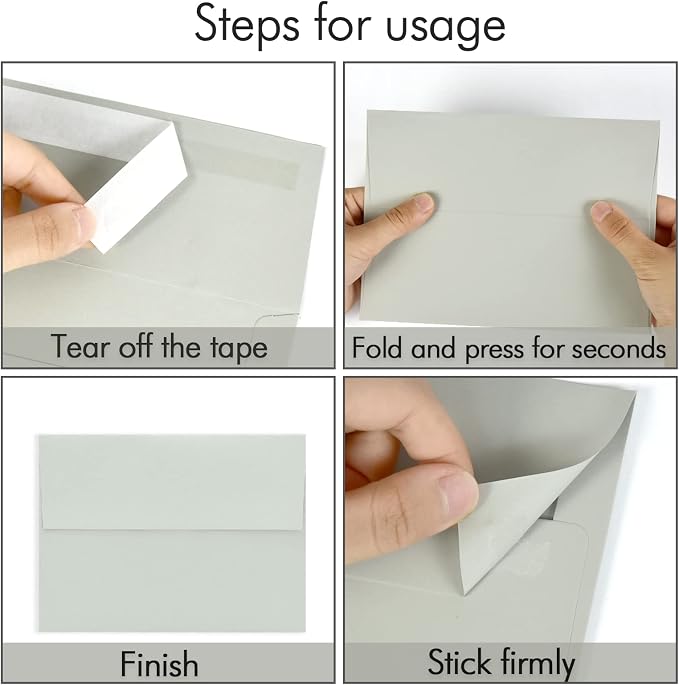 Steps for usage

Tear off the tape

Fold and press for seconds

Finish

Stick firmly