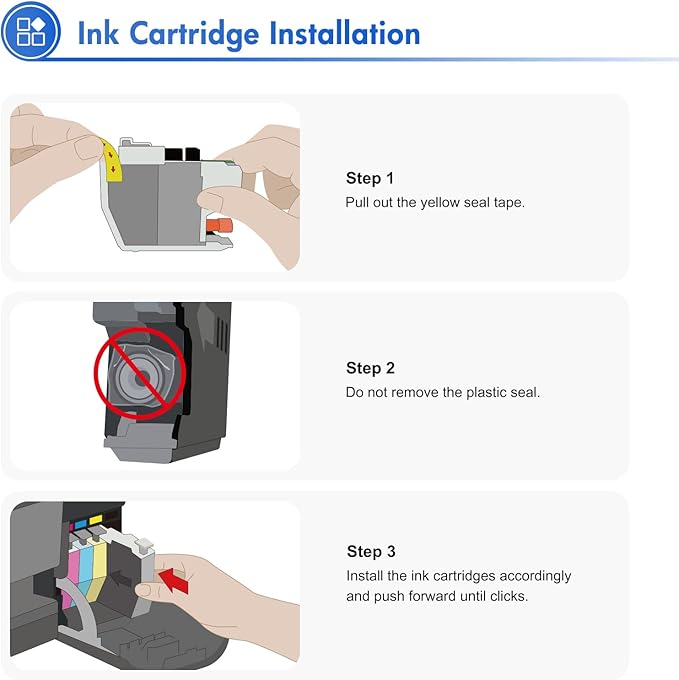 Ink Cartridge Installation

Step 1
Pull out the yellow seal tape.

Step 2
Do not remove the plastic seal.

Step 3
Install the ink cartridges accordingly and push forward until clicks.