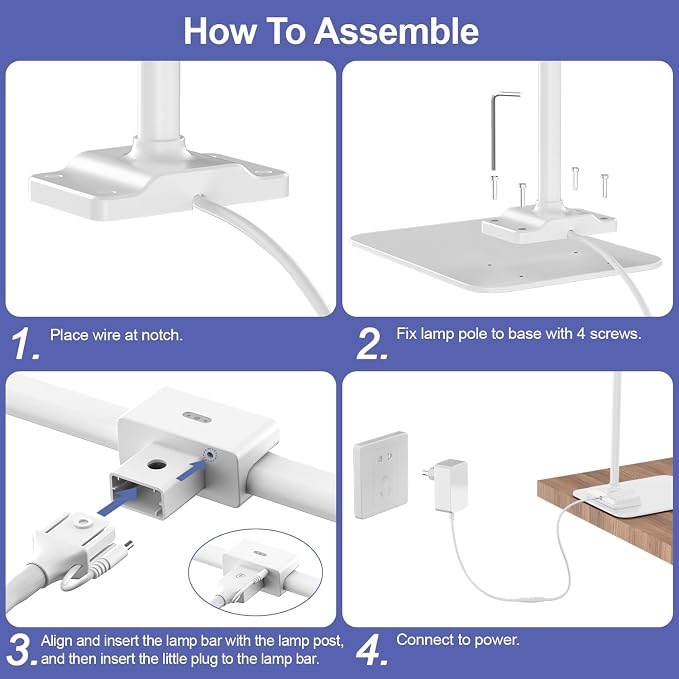 How To Assemble

1. Place wire at notch.

2. Fix lamp pole to base with 4 screws.

3. Align and insert the lamp bar with the lamp post, and then insert the little plug to the lamp bar.

4. Connect to power.