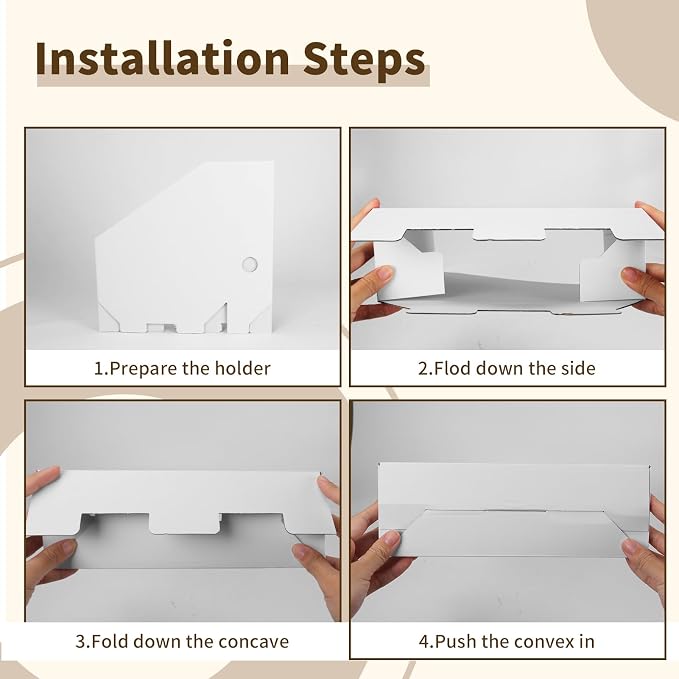 Installation Steps

1.Prepare the holder

2.Flod down the side

3.Fold down the concave

4.Push the convex in