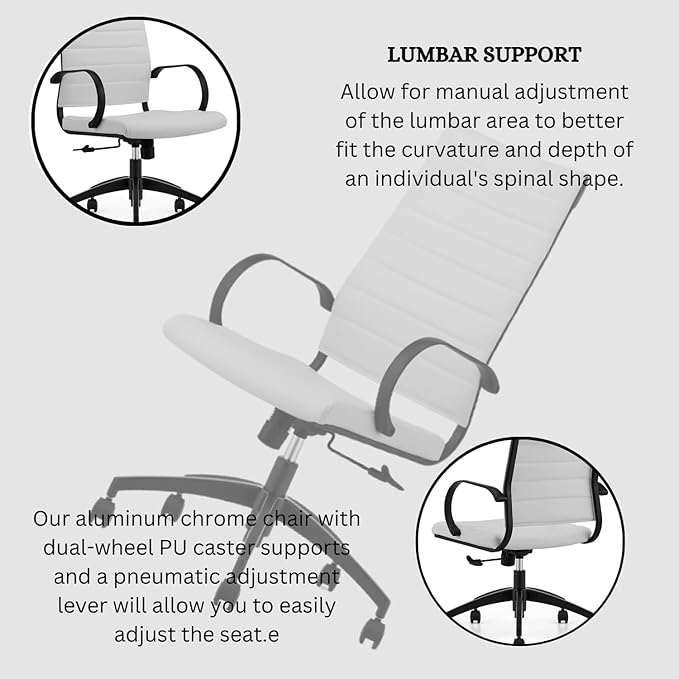 LUMBAR SUPPORT

Allow for manual adjustment of the lumbar area to better fit the curvature and depth of an individual's spinal shape.

Our aluminum chrome chair with dual-wheel PU caster supports and a pneumatic adjustment lever will allow you to easily adjust the seat.e