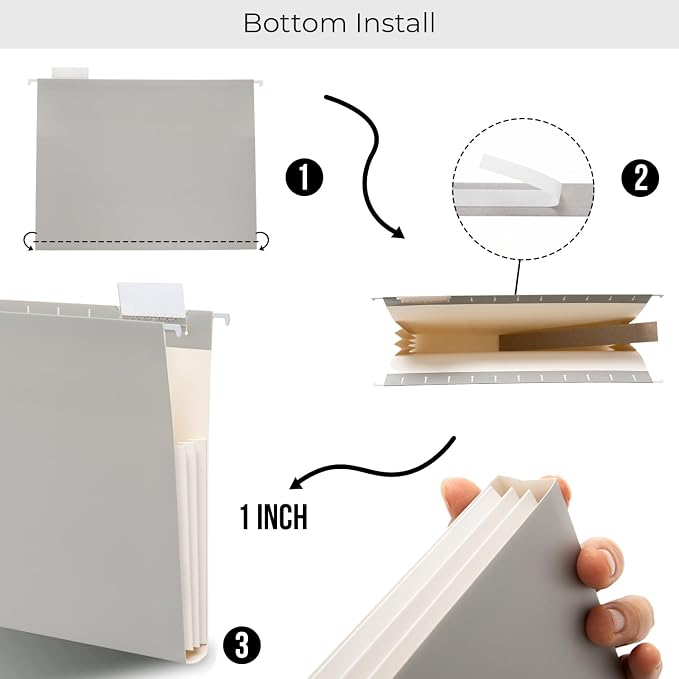 Bottom Install

1

2

1 INCH

3