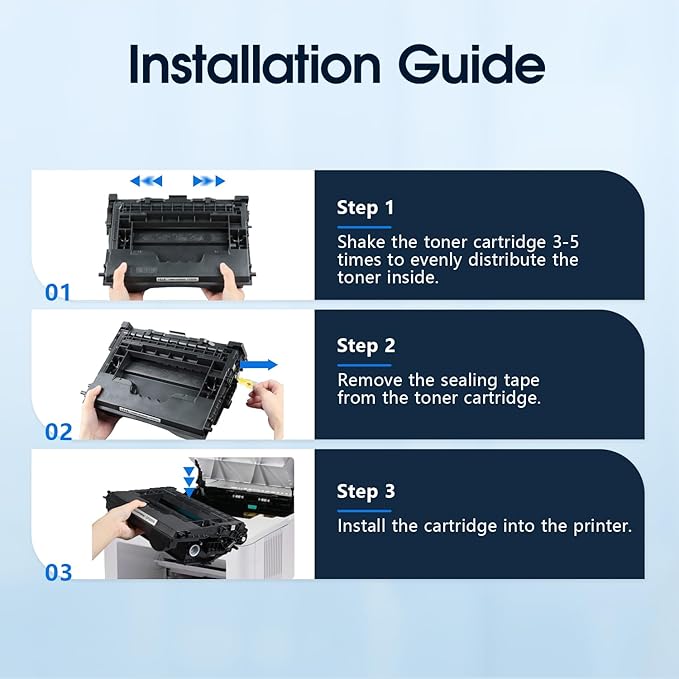 Installation Guide

01

Step 1

Shake the toner cartridge 3-5 times to evenly distribute the toner inside.

02

Step 2

Remove the sealing tape from the toner cartridge.

03

Step 3

Install the cartridge into the printer.