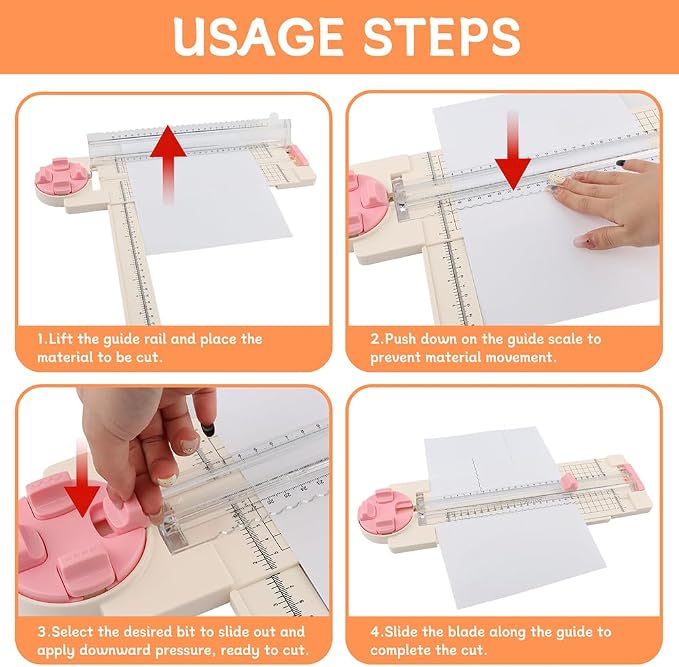 USAGE STEPS

1.Lift the guide rail and place the material to be cut.

2.Push down on the guide scale to prevent material movement.

3.Select the desired bit to slide out and apply downward pressure, ready to cut.

4.Slide the blade along the guide to complete the cut.