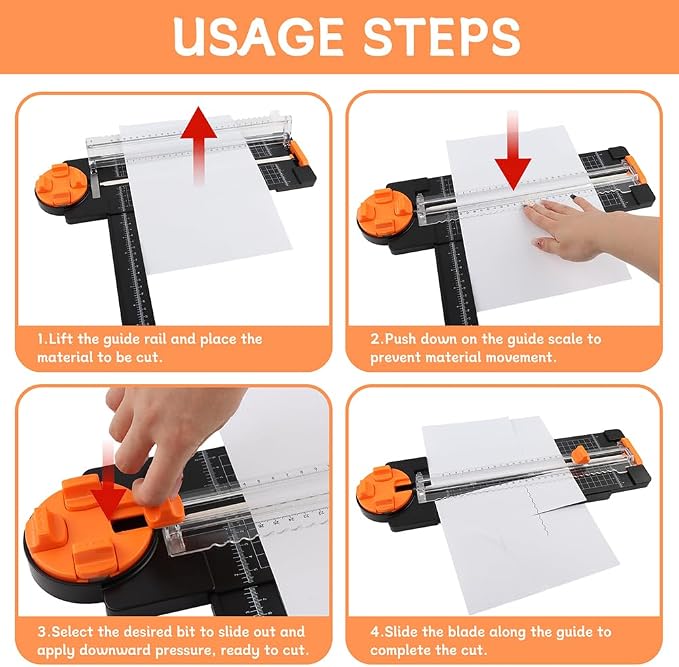 USAGE STEPS

1.Lift the guide rail and place the material to be cut.

2.Push down on the guide scale to prevent material movement.

3.Select the desired bit to slide out and apply downward pressure, ready to cut.

4.Slide the blade along the guide to complete the cut.