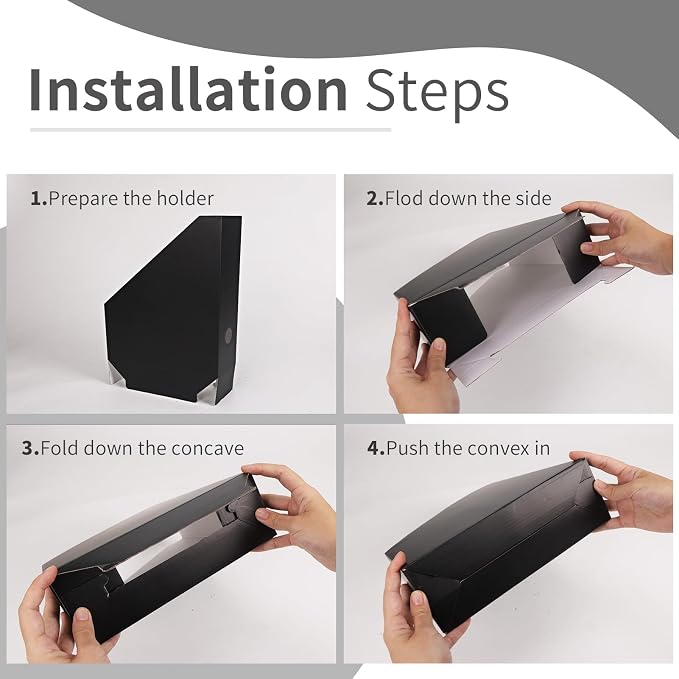 Installation Steps

1.Prepare the holder

2.Flod down the side

3.Fold down the concave

4.Push the convex in