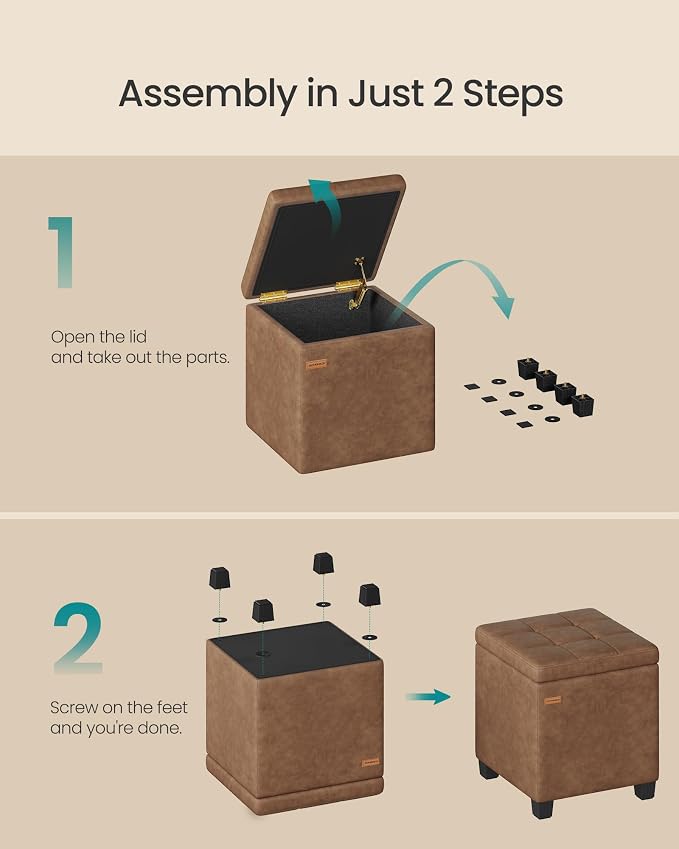 Assembly in Just 2 Steps

1

Open the lid and take out the parts.

2

Screw on the feet and you're done.