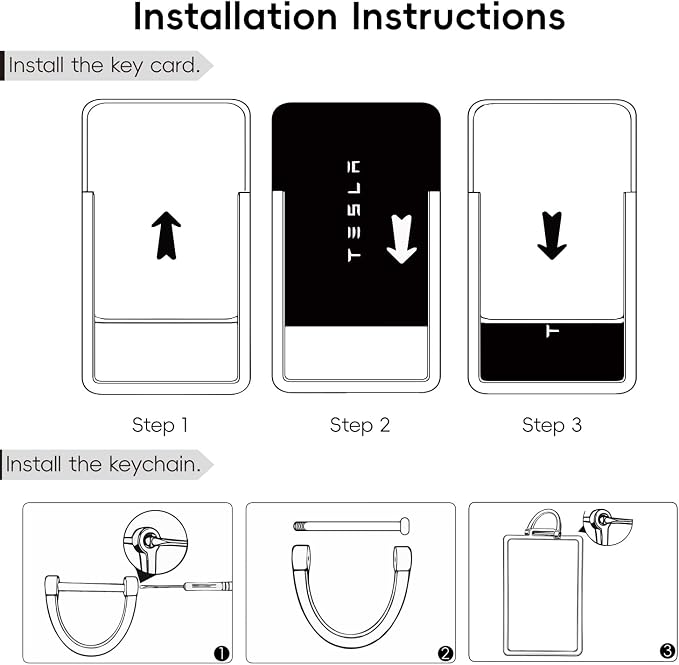 Installation Instructions

Install the key card.

TESLA

T

Step 1

Step 2

Step 3

Install the keychain.

1

2

3