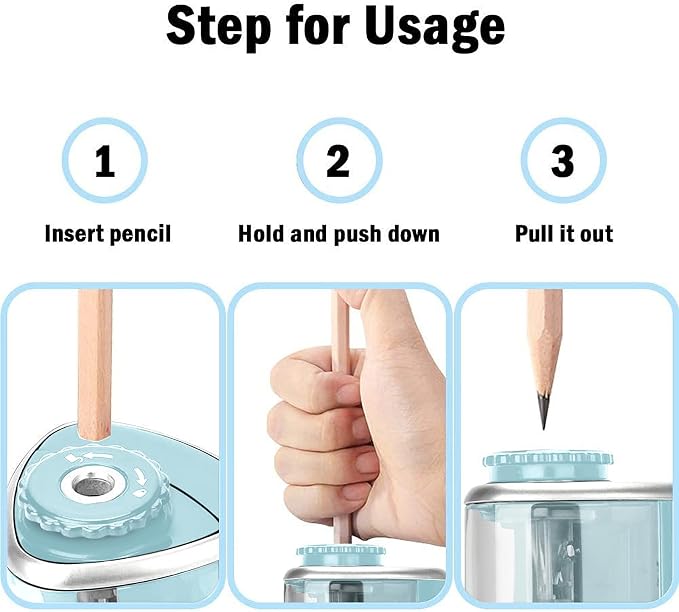 Step for Usage

1
Insert pencil

2
Hold and push down

3
Pull it out