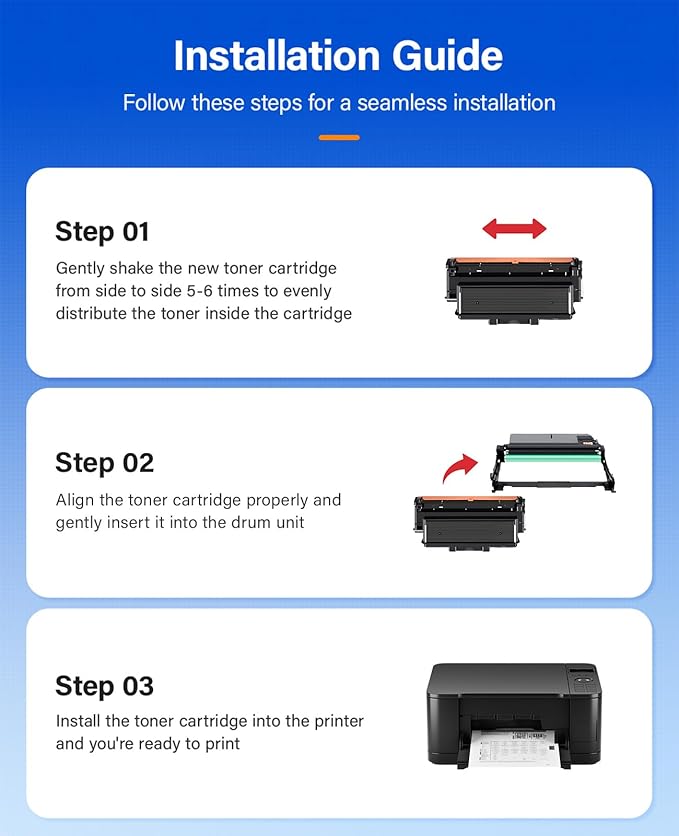 Installation Guide

Follow these steps for a seamless installation

Step 01

Gently shake the new toner cartridge from side to side 5-6 times to evenly distribute the toner inside the cartridge

Step 02

Align the toner cartridge properly and gently insert it into the drum unit

Step 03

Install the toner cartridge into the printer and you're ready to print