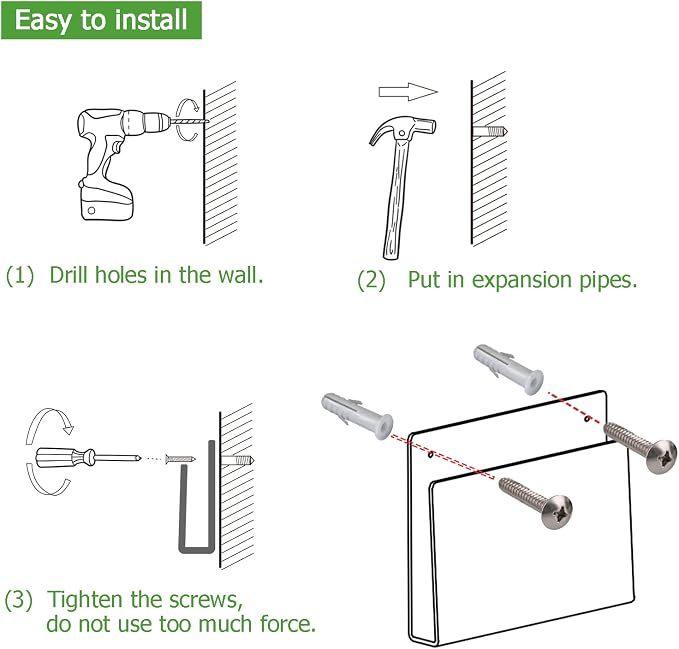 Easy to install

(1) Drill holes in the wall.

(2) Put in expansion pipes.

(3) Tighten the screws, do not use too much force.