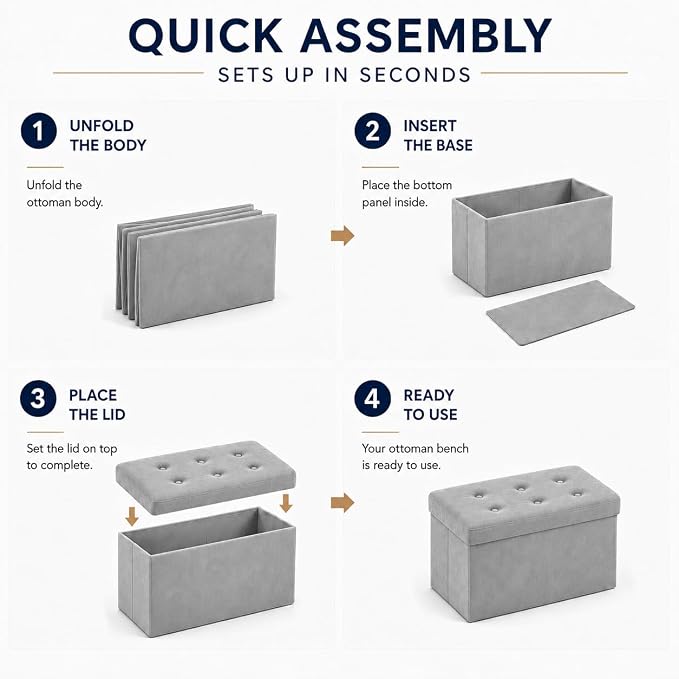 QUICK ASSEMBLY

SETS UP IN SECONDS

1 UNFOLD THE BODY

Unfold the ottoman body.

2 INSERT THE BASE

Place the bottom panel inside.

3 PLACE THE LID

Set the lid on top to complete.

4 READY TO USE

Your ottoman bench is ready to use.