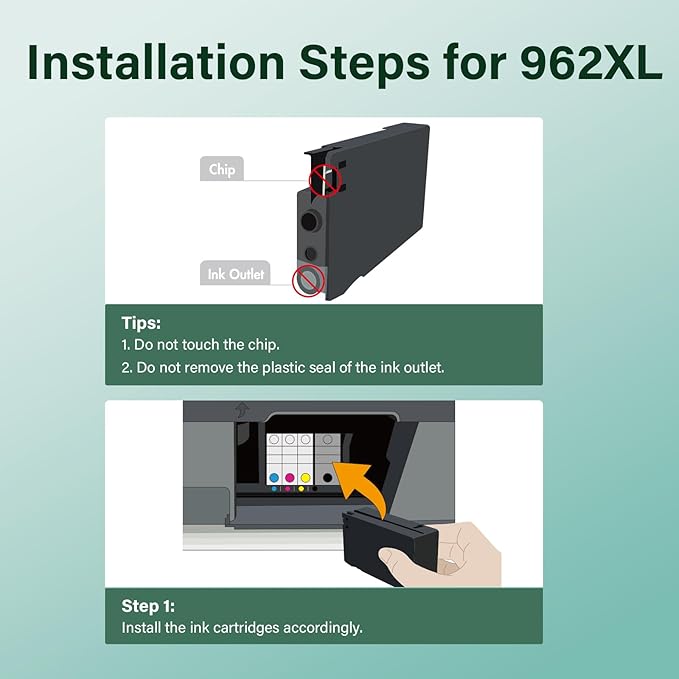 Installation Steps for 962XL

Chip

Ink Outlet

Tips:
1. Do not touch the chip.
2. Do not remove the plastic seal of the ink outlet.

Step 1:
Install the ink cartridges accordingly.