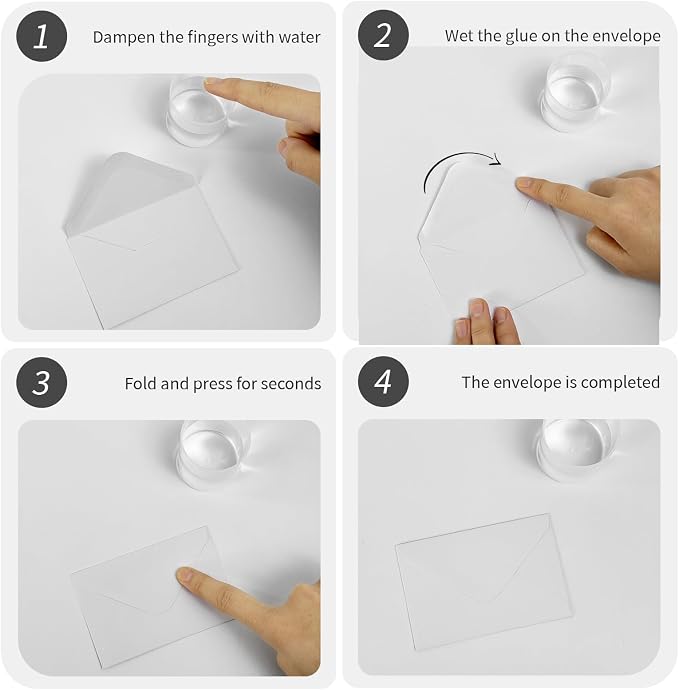 1 Dampen the fingers with water

2 Wet the glue on the envelope

3 Fold and press for seconds

4 The envelope is completed