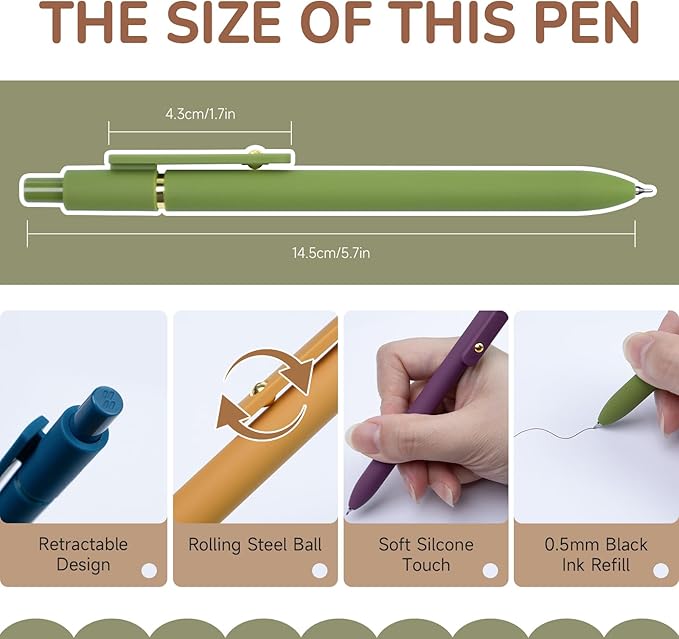 THE SIZE OF THIS PEN

4.3cm/1.7in

14.5cm/5.7in

Retractable Design

Rolling Steel Ball

Soft Silcone Touch

0.5mm Black Ink Refill